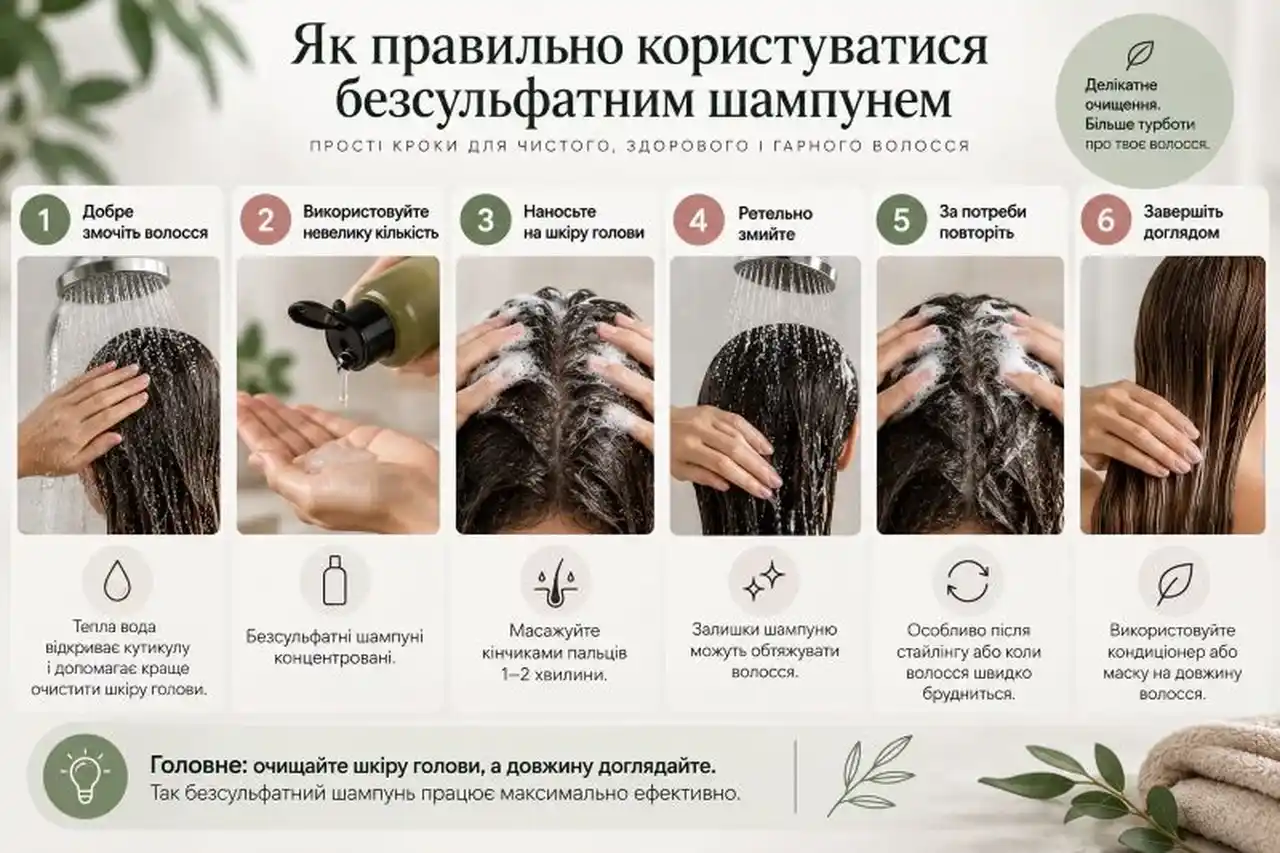 Як правильно користуватися безсульфатним шампунем

ПРОСТІ КРОКИ ДЛЯ ЧИСТОГО, ЗДОРОВОГО І ГАРНОГО ВОЛОССЯ

Делікатне очищення. Більше турботи про твоє волосся.

1 Добре змочіть волосся

Тепла вода відкриває кутикулу і допомагає краще очистити шкіру голови.

2 Використовуйте невелику кількість

Безсульфатні шампуні концентровані.

3 Наносьте на шкіру голови

Масажуйте кінчиками пальців 1–2 хвилини.

4 Ретельно змийте

Залишки шампуню можуть обтяжувати волосся.

5 За потреби повторіть

Особливо після стайлінгу або коли волосся швидко брудниться.

6 Завершіть доглядом

Використовуйте кондиціонер або маску на довжину волосся.

Головне: очищайте шкіру голови, а довжину доглядайте.
Так безсульфатний шампунь працює максимально ефективно.